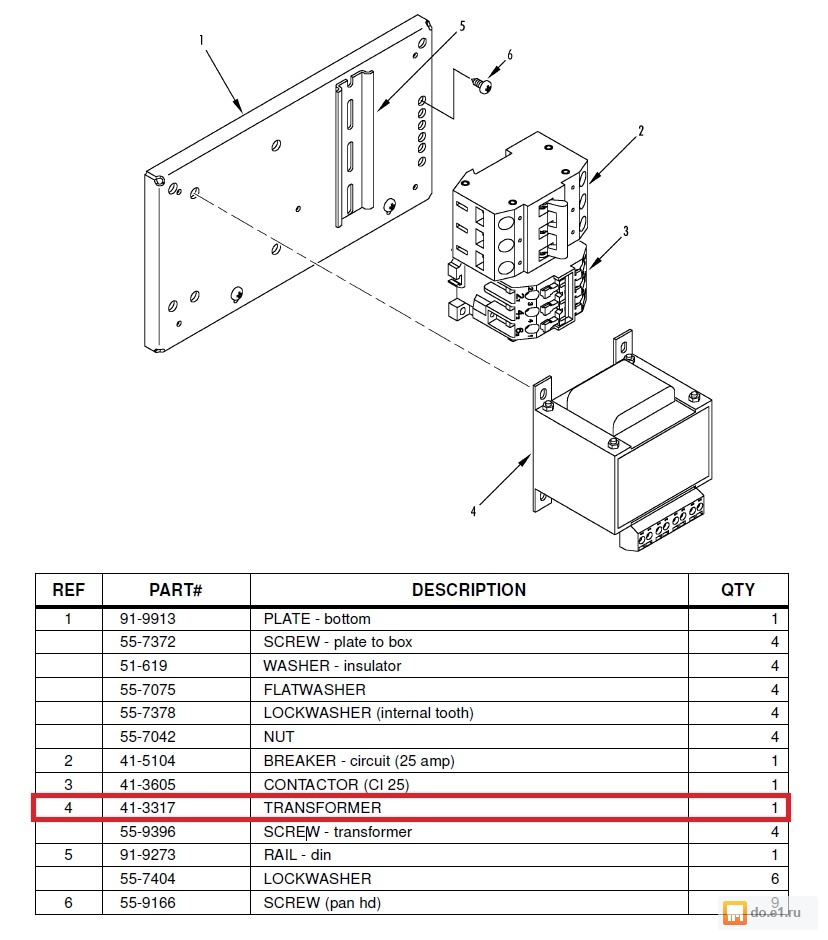 1
5
6
2
3
4

| REF | PART# | DESCRIPTION | QTY |
|---|---|---|---|
| 1 | 91-9913 | PLATE - bottom | 1 |
| | 55-7372 | SCREW - plate to box | 4 |
| | 51-619 | WASHER - insulator | 4 |
| | 55-7075 | FLATWASHER | 4 |
| | 55-7378 | LOCKWASHER (internal tooth) | 4 |
| | 55-7042 | NUT | 4 |
| 2 | 41-5104 | BREAKER - circuit (25 amp) | 1 |
| 3 | 41-3605 | CONTACTOR (CI 25) | 1 |
| 4 | 41-3317 | TRANSFORMER | 1 |
| | 55-9396 | SCREW - transformer | 4 |
| 5 | 91-9273 | RAIL - din | 1 |
| | 55-7404 | LOCKWASHER | 6 |
| 6 | 55-9166 | SCREW (pan hd) | 9 |

do.e1.ru