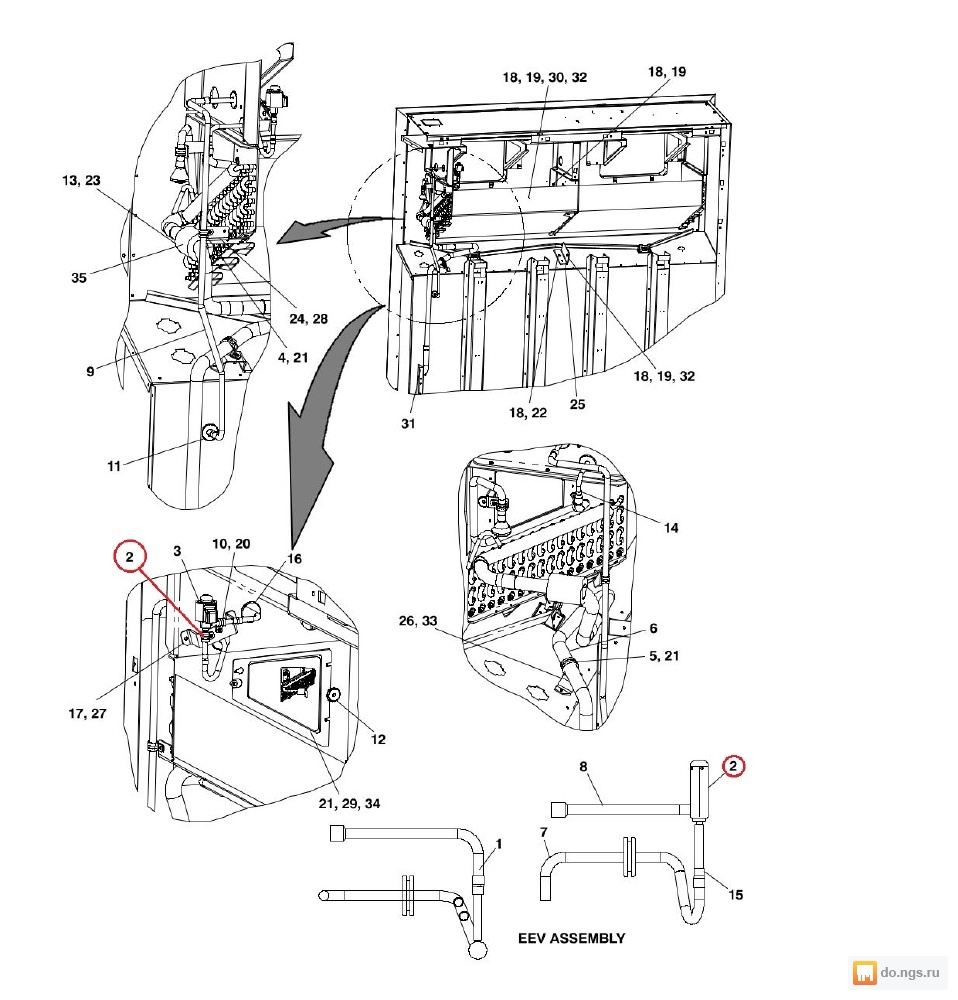 18, 19, 30, 32
18, 19
13, 23
35
24, 28
4, 21
9
11
18, 19, 32
25
18, 22
31
2
3
10, 20
16
17, 27
12
21, 29, 34
14
26, 33
6
5, 21
8
2
7
1
15
EEV ASSEMBLY
do.ngs.ru