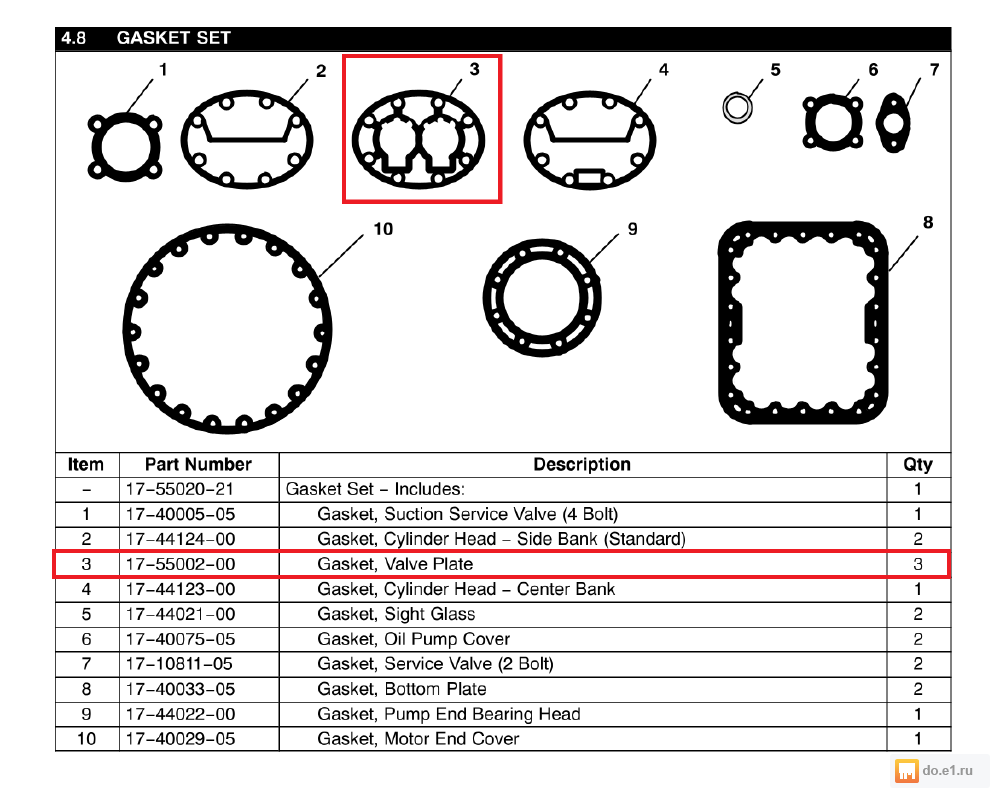 4.8 GASKET SET

1 2 3 4 5 6 7

10 9 8

| Item | Part Number | Description | Qty |
|---|---|---|---|
| – | 17–55020–21 | Gasket Set – Includes: | 1 |
| 1 | 17–40005–05 | Gasket, Suction Service Valve (4 Bolt) | 1 |
| 2 | 17–44124–00 | Gasket, Cylinder Head – Side Bank (Standard) | 2 |
| 3 | 17–55002–00 | Gasket, Valve Plate | 3 |
| 4 | 17–44123–00 | Gasket, Cylinder Head – Center Bank | 1 |
| 5 | 17–44021–00 | Gasket, Sight Glass | 2 |
| 6 | 17–40075–05 | Gasket, Oil Pump Cover | 2 |
| 7 | 17–10811–05 | Gasket, Service Valve (2 Bolt) | 2 |
| 8 | 17–40033–05 | Gasket, Bottom Plate | 2 |
| 9 | 17–44022–00 | Gasket, Pump End Bearing Head | 1 |
| 10 | 17–40029–05 | Gasket, Motor End Cover | 1 |

do.e1.ru