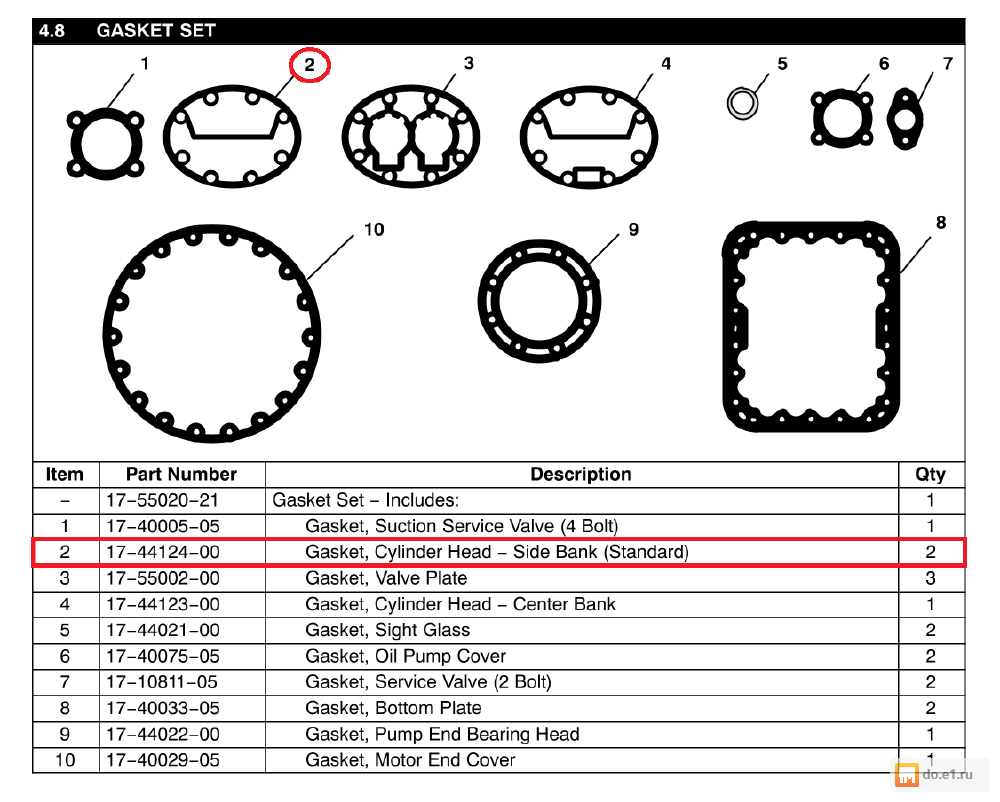 4.8 GASKET SET

1 2 3 4 5 6 7

10 9 8

| Item | Part Number | Description | Qty |
|---|---|---|---|
| – | 17–55020–21 | Gasket Set – Includes: | 1 |
| 1 | 17–40005–05 | Gasket, Suction Service Valve (4 Bolt) | 1 |
| 2 | 17–44124–00 | Gasket, Cylinder Head – Side Bank (Standard) | 2 |
| 3 | 17–55002–00 | Gasket, Valve Plate | 3 |
| 4 | 17–44123–00 | Gasket, Cylinder Head – Center Bank | 1 |
| 5 | 17–44021–00 | Gasket, Sight Glass | 2 |
| 6 | 17–40075–05 | Gasket, Oil Pump Cover | 2 |
| 7 | 17–10811–05 | Gasket, Service Valve (2 Bolt) | 2 |
| 8 | 17–40033–05 | Gasket, Bottom Plate | 2 |
| 9 | 17–44022–00 | Gasket, Pump End Bearing Head | 1 |
| 10 | 17–40029–05 | Gasket, Motor End Cover | 1 |

do.e1.ru