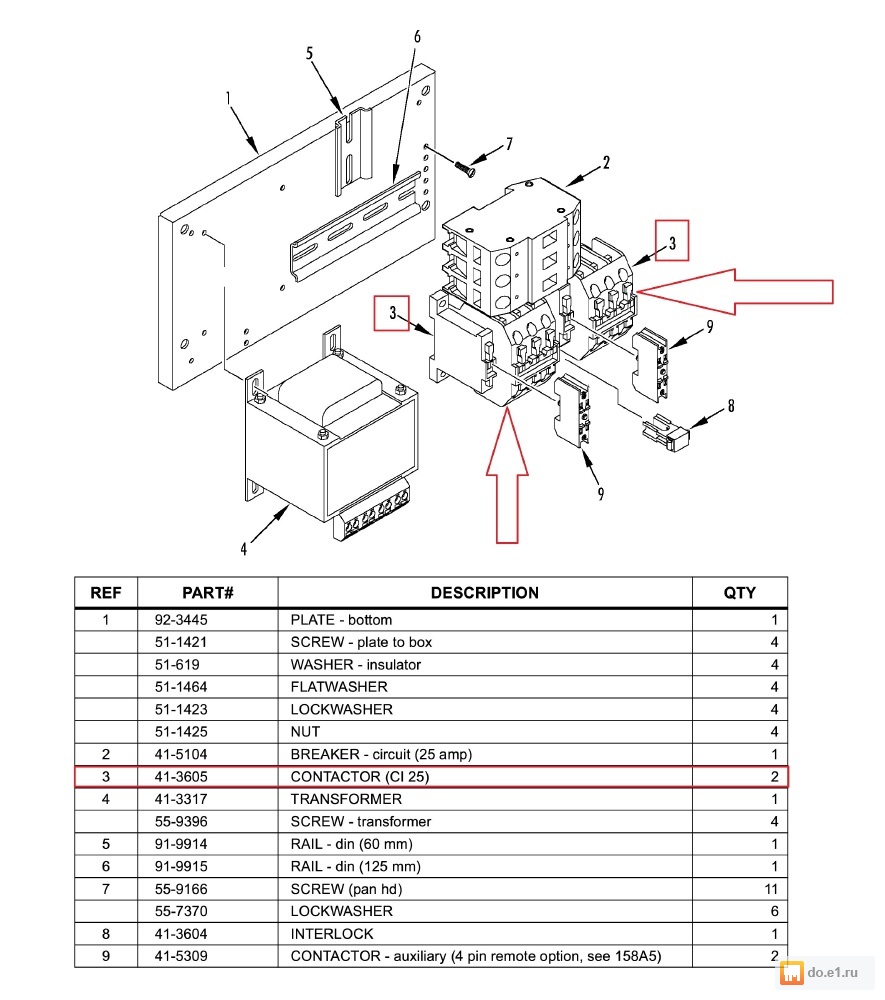 1
5
6
7
2
3
3
9
8
9
4

| REF | PART# | DESCRIPTION | QTY |
|---|---|---|---|
| 1 | 92-3445 | PLATE - bottom | 1 |
| | 51-1421 | SCREW - plate to box | 4 |
| | 51-619 | WASHER - insulator | 4 |
| | 51-1464 | FLATWASHER | 4 |
| | 51-1423 | LOCKWASHER | 4 |
| | 51-1425 | NUT | 4 |
| 2 | 41-5104 | BREAKER - circuit (25 amp) | 1 |
| 3 | 41-3605 | CONTACTOR (CI 25) | 2 |
| 4 | 41-3317 | TRANSFORMER | 1 |
| | 55-9396 | SCREW - transformer | 4 |
| 5 | 91-9914 | RAIL - din (60 mm) | 1 |
| 6 | 91-9915 | RAIL - din (125 mm) | 1 |
| 7 | 55-9166 | SCREW (pan hd) | 11 |
| | 55-7370 | LOCKWASHER | 6 |
| 8 | 41-3604 | INTERLOCK | 1 |
| 9 | 41-5309 | CONTACTOR - auxiliary (4 pin remote option, see 158A5) | 2 |

do.e1.ru